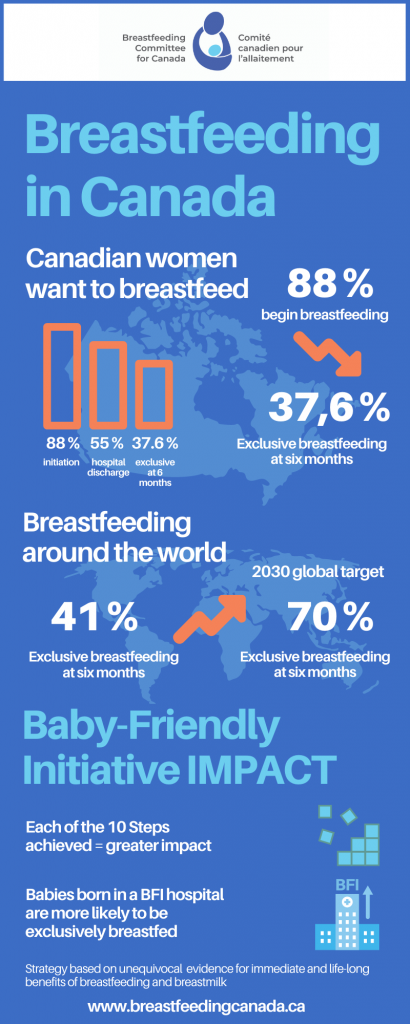 Breastfeeding Committee for Canada

Comité canadien pour l'allaitement

Breastfeeding in Canada

Canadian women want to breastfeed

88 %
initiation

55 %
hospital discharge

37.6 %
exclusive at 6 months

88 %
begin breastfeeding

37,6 %
Exclusive breastfeeding at six months

Breastfeeding around the world

41 %
Exclusive breastfeeding at six months

2030 global target

70 %
Exclusive breastfeeding at six months

Baby-Friendly Initiative IMPACT

Each of the 10 Steps achieved = greater impact

Babies born in a BFI hospital are more likely to be exclusively breastfed

BFI

Strategy based on unequivocal evidence for immediate and life-long benefits of breastfeeding and breastmilk

www.breastfeedingcanada.ca